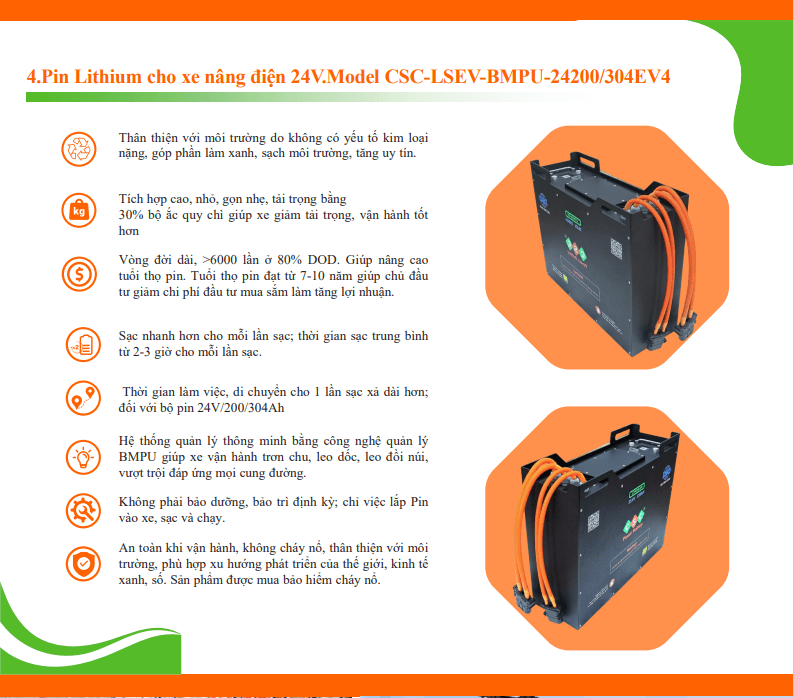 4.Pin Lithium cho xe nâng điện 24V.Model CSC-LSEV-BMPU-24200/304EV4

Thân thiện với môi trường do không có yếu tố kim loại nặng, góp phần làm xanh, sạch môi trường, tăng uy tín.

kg

Tích hợp cao, nhỏ, gọn nhẹ, tải trọng bằng
30% bộ ắc quy chì giúp xe giảm tải trọng, vận hành tốt hơn

Vòng đời dài, >6000 lần ở 80% DOD. Giúp nâng cao tuổi thọ pin. Tuổi thọ pin đạt từ 7-10 năm giúp chủ đầu tư giảm chi phí đầu tư mua sắm làm tăng lợi nhuận.

Sạc nhanh hơn cho mỗi lần sạc; thời gian sạc trung bình từ 2-3 giờ cho mỗi lần sạc.

Thời gian làm việc, di chuyển cho 1 lần sạc xả dài hơn; đối với bộ pin 24V/200/304Ah

Hệ thống quản lý thông minh bằng công nghệ quản lý BMPU giúp xe vận hành trơn chu, leo dốc, leo đồi núi, vượt trội đáp ứng mọi cung đường.

Không phải bảo dưỡng, bảo trì định kỳ; chỉ việc lắp Pin vào xe, sạc và chạy.

An toàn khi vận hành, không cháy nổ, thân thiện với môi trường, phù hợp xu hướng phát triển của thế giới, kinh tế xanh, số. Sản phẩm được mua bảo hiểm cháy nổ.